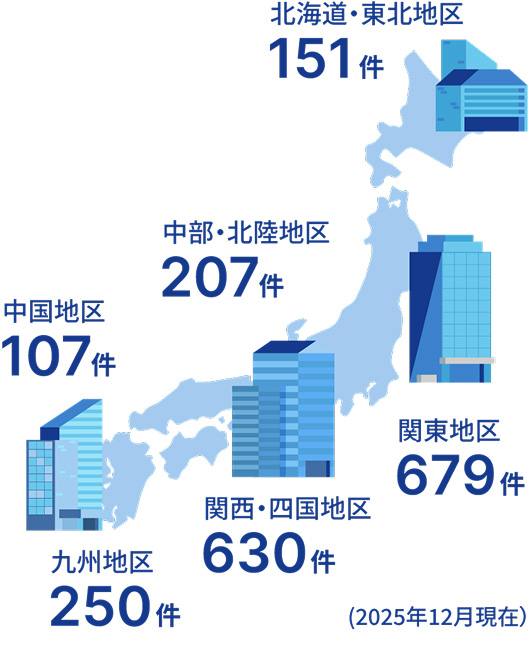 北海道・東北地区
151件

中部・北陸地区
207件

中国地区
107件

関東地区
679件

関西・四国地区
630件

九州地区
250件

(2025年12月現在)